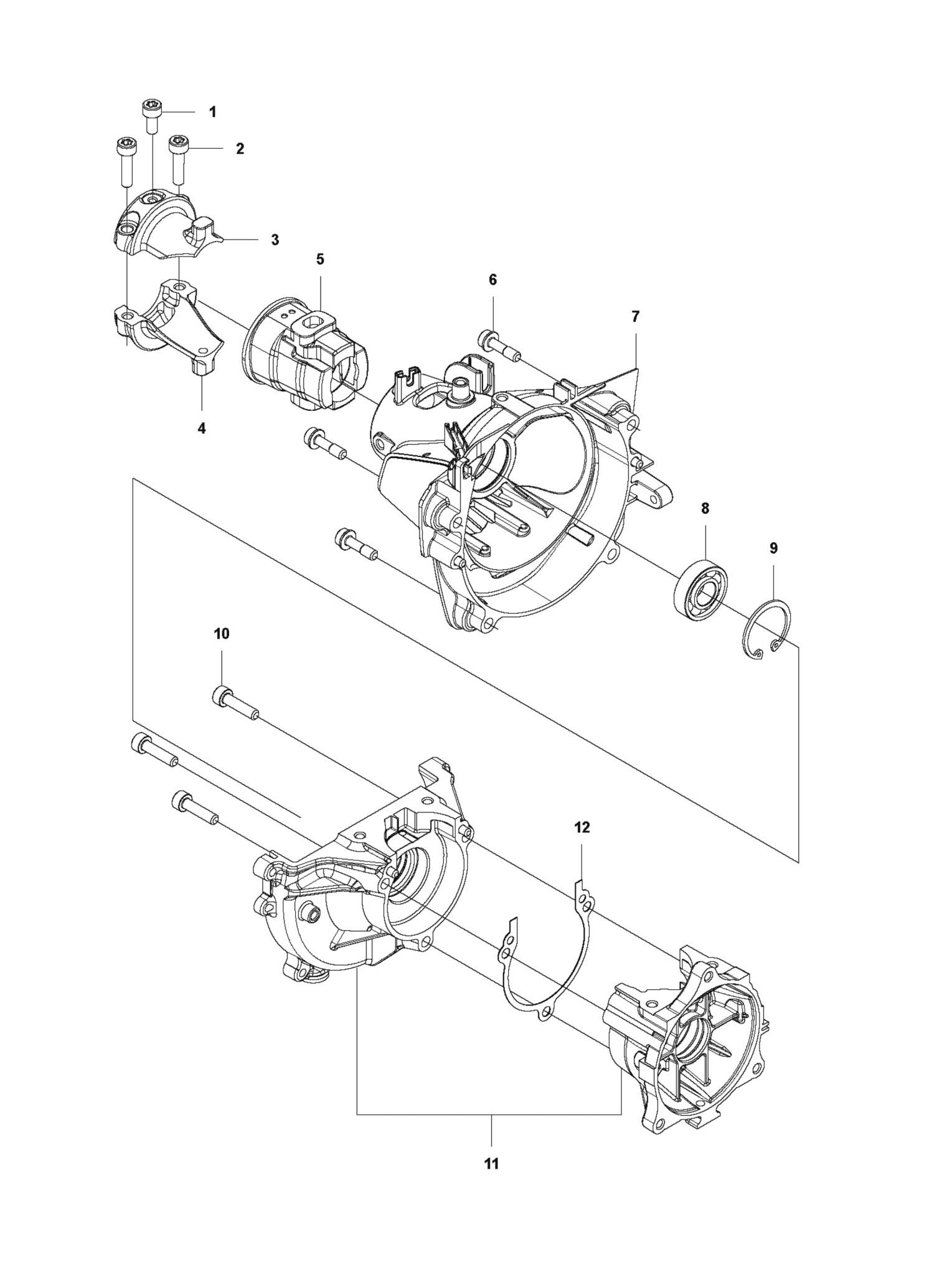 1
2
3
5
6
7
4
8
9
10
12
11