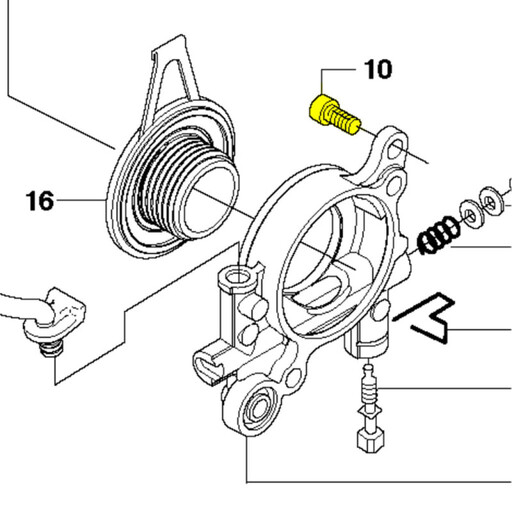 10

16