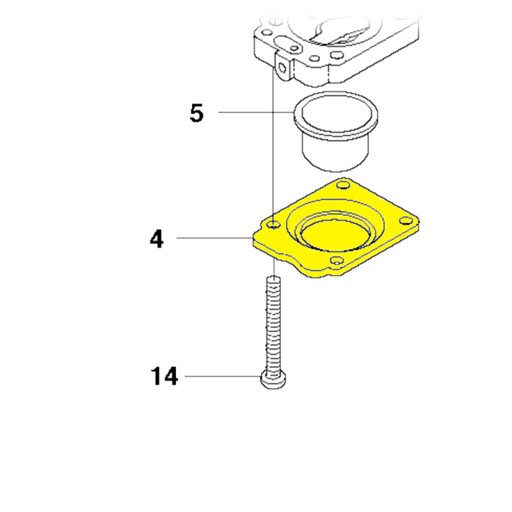 5
4
14