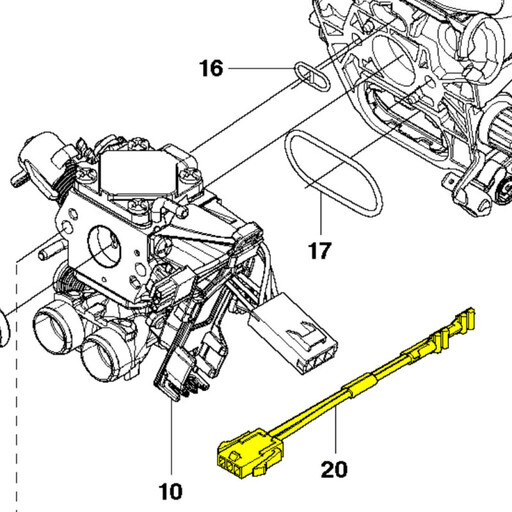 16

17

20

10