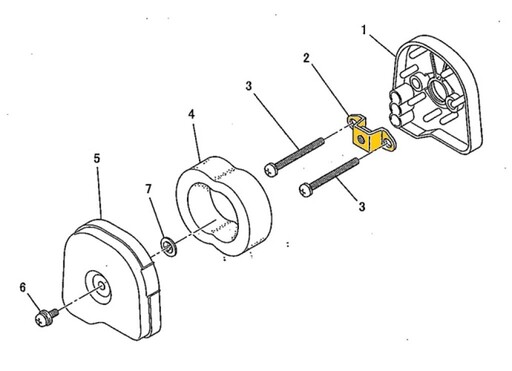 1
2
3
4
5
7
3
6