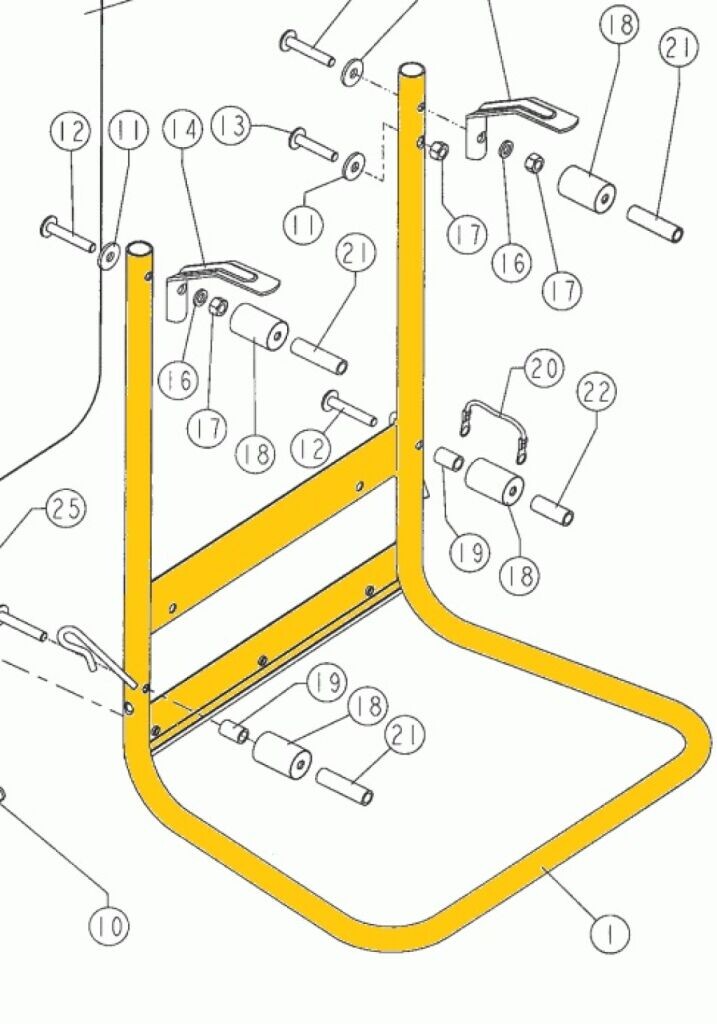 18
21
12
11
14
13
11
17
16
17
21
16
17
18
12
20
22
25
19
18
19
18
21
10
1