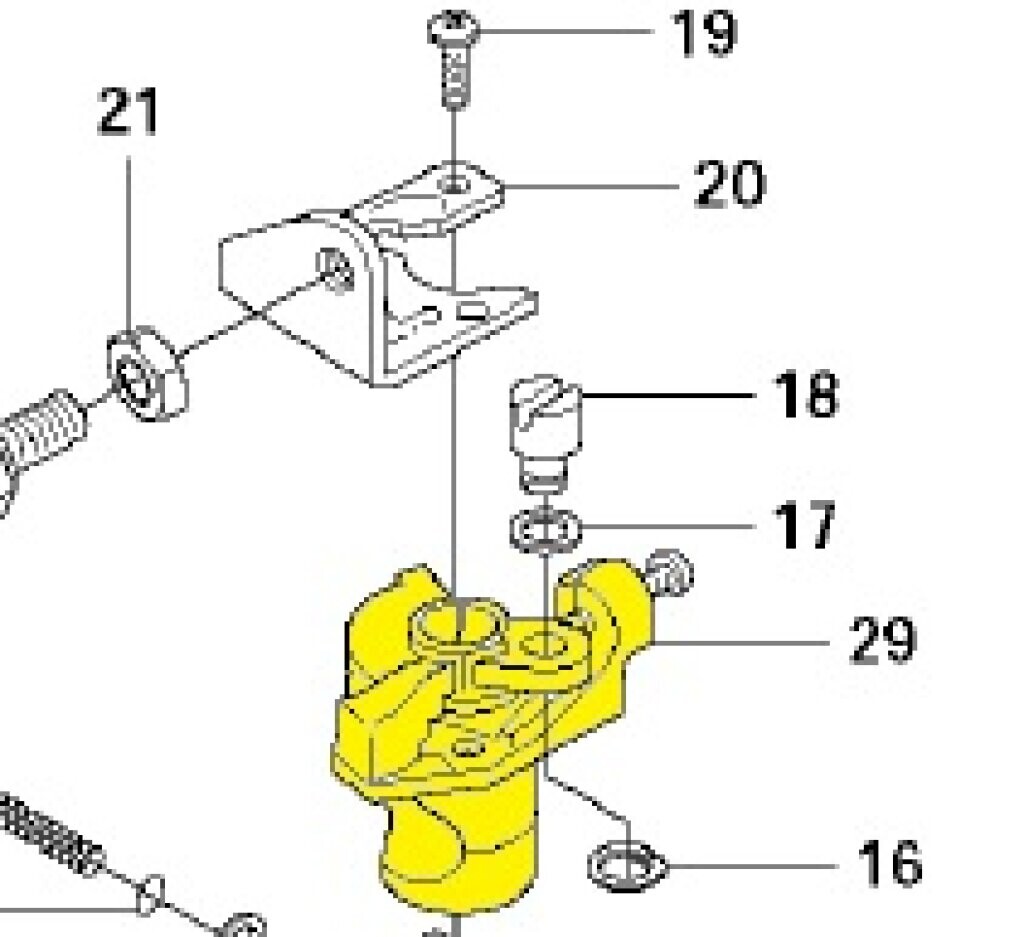 19
21
20
18
17
29
16