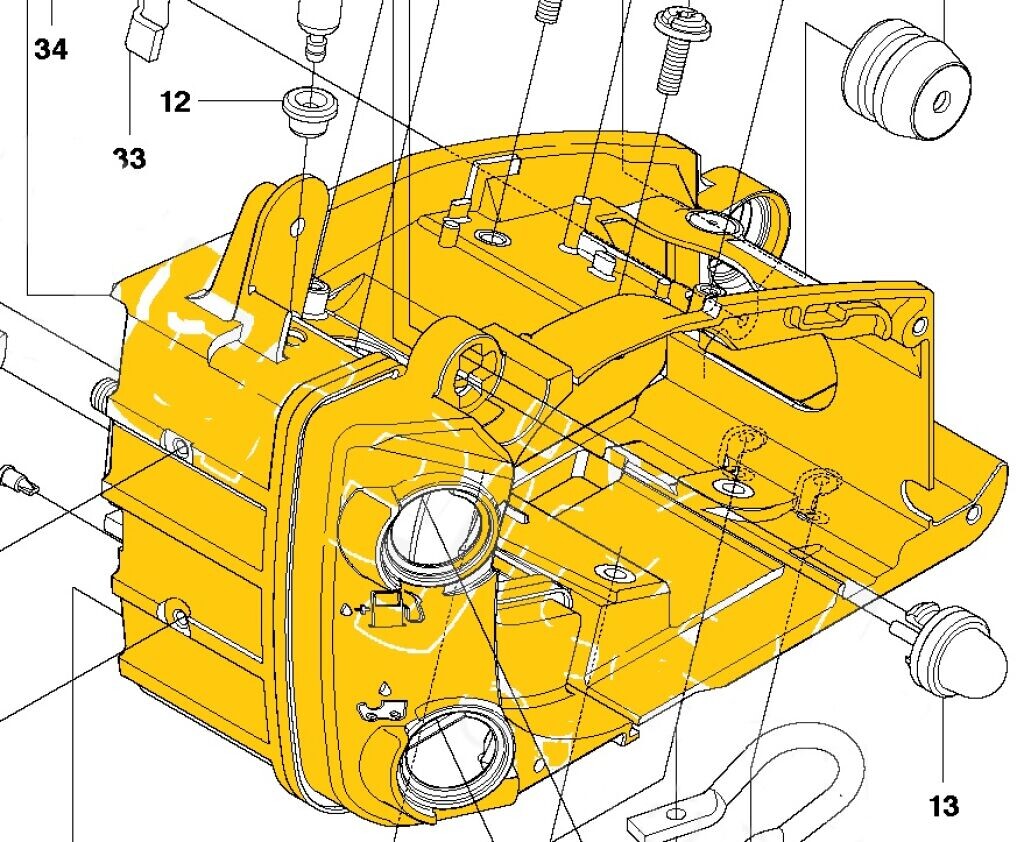 34
12
33
13