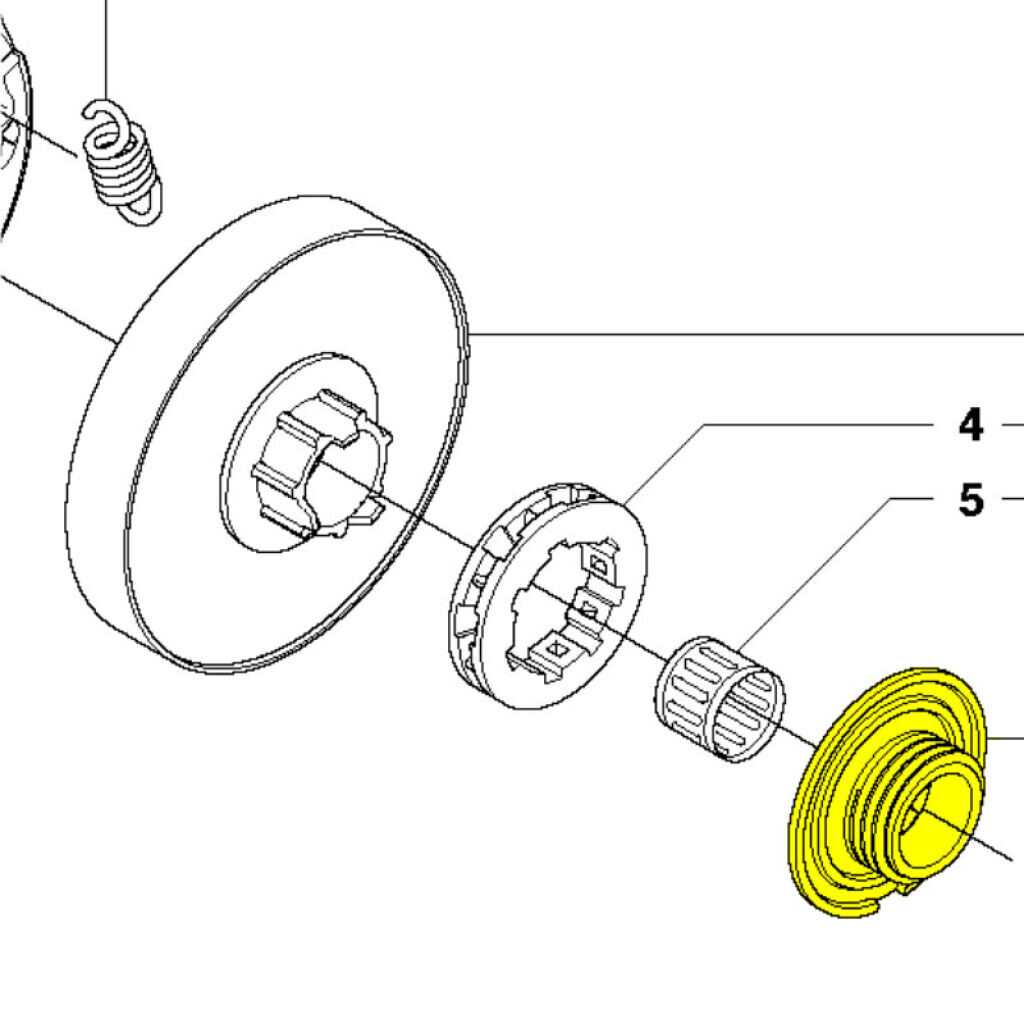 4
5