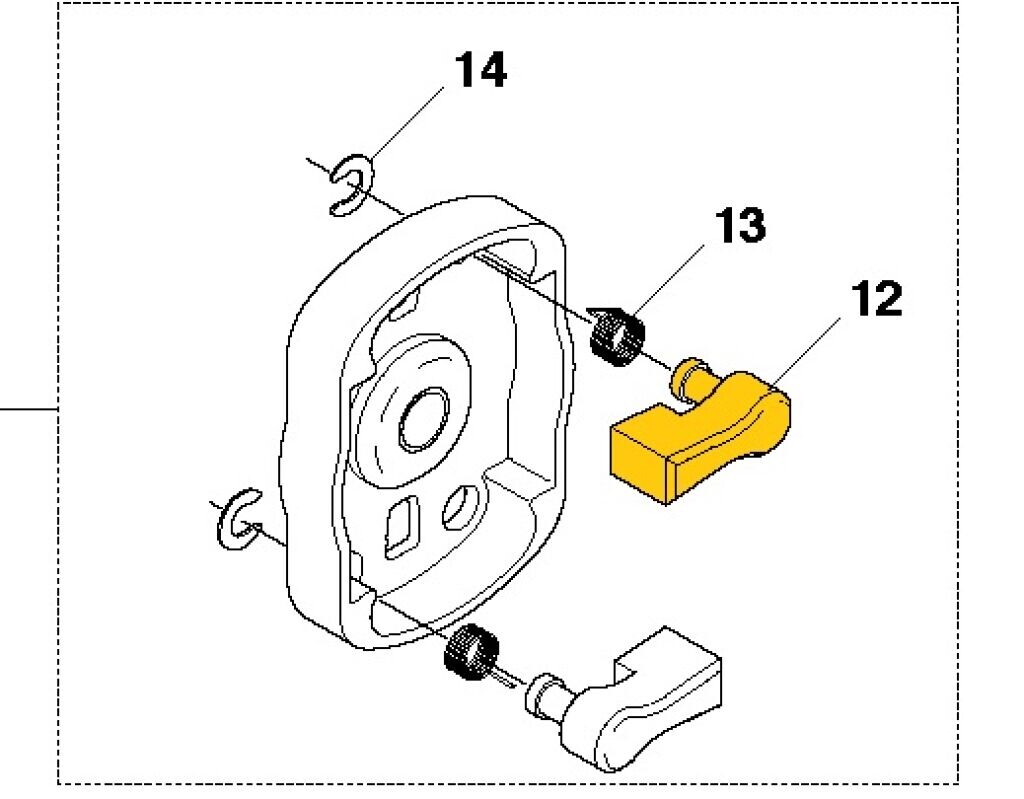 14
13
12