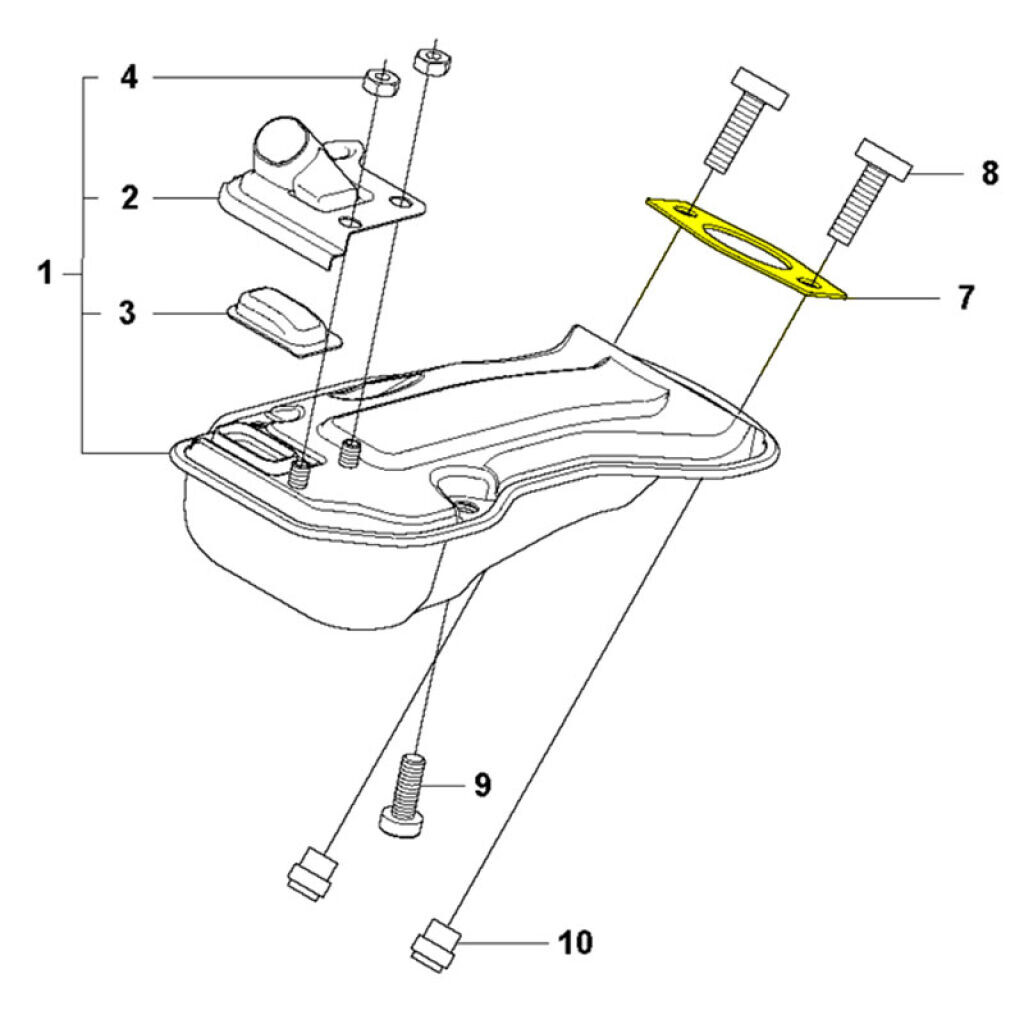 4
2
1
3
8
7
9
10