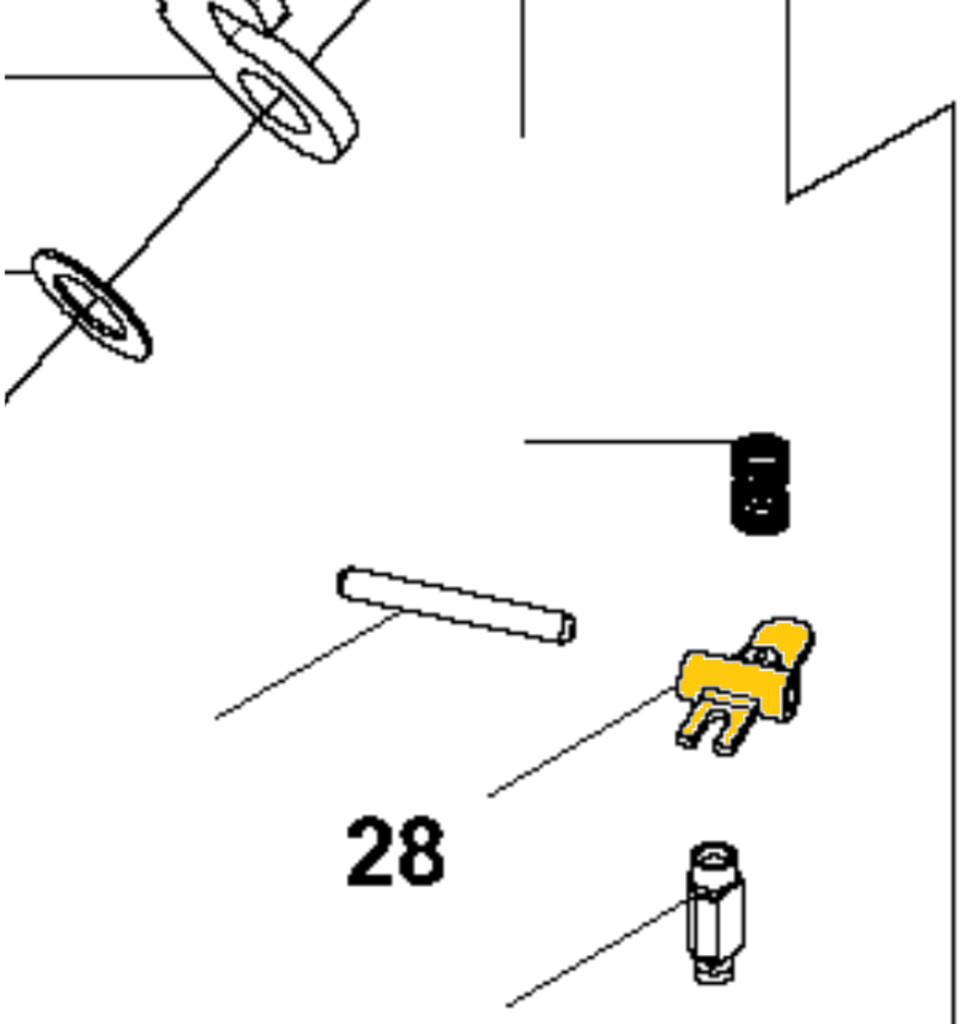 28