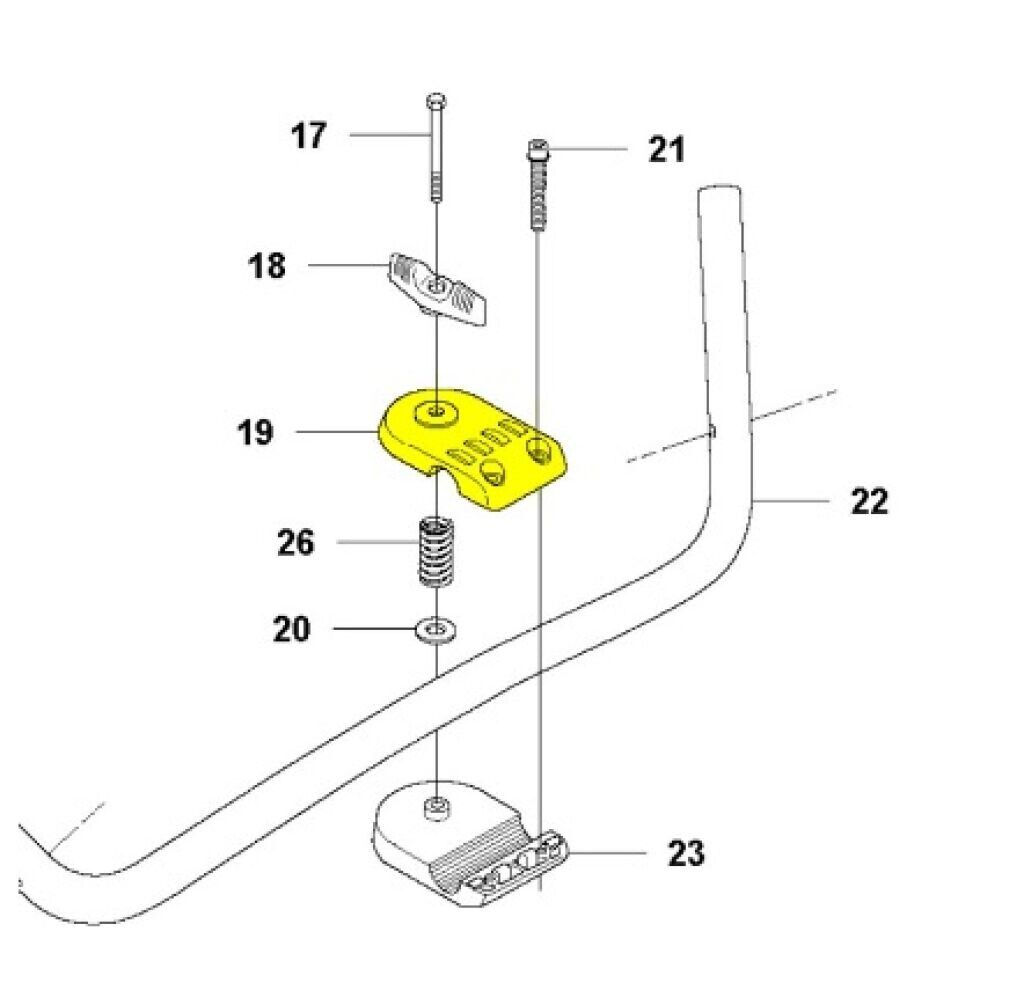 17
21
18
19
22
26
20
23