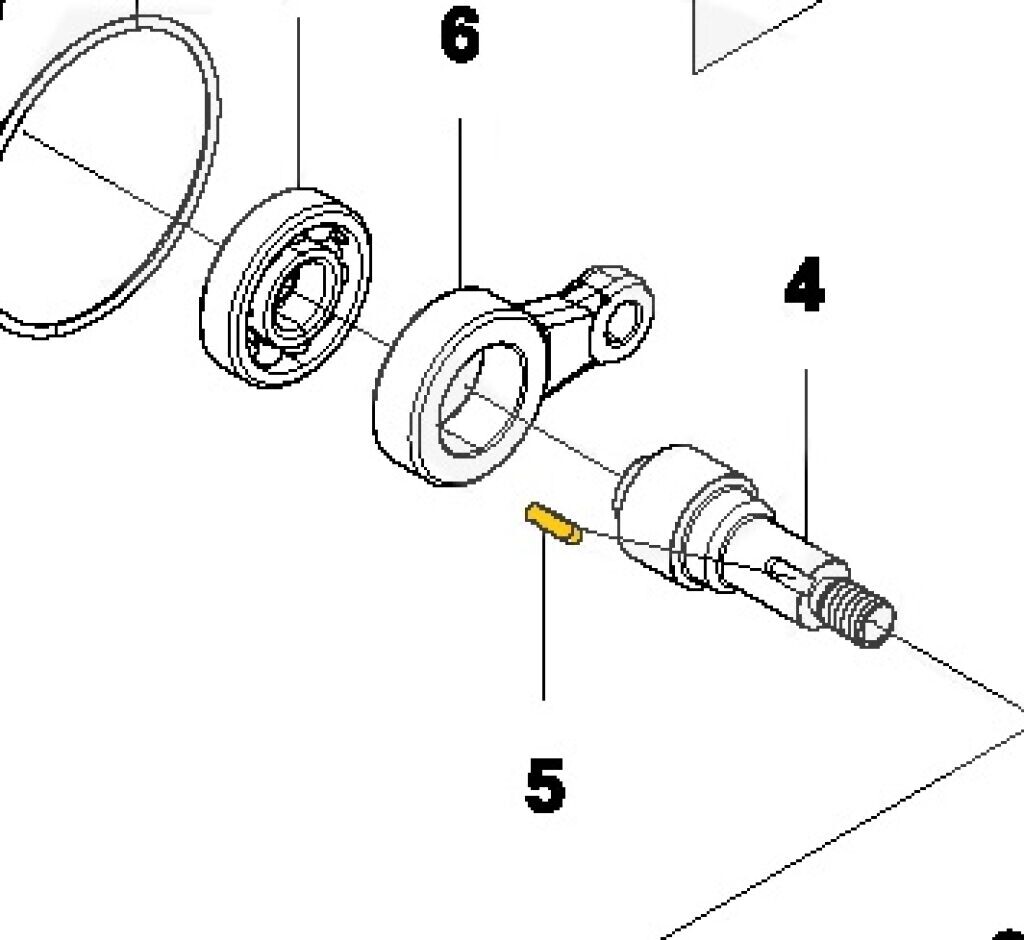 6

4

5