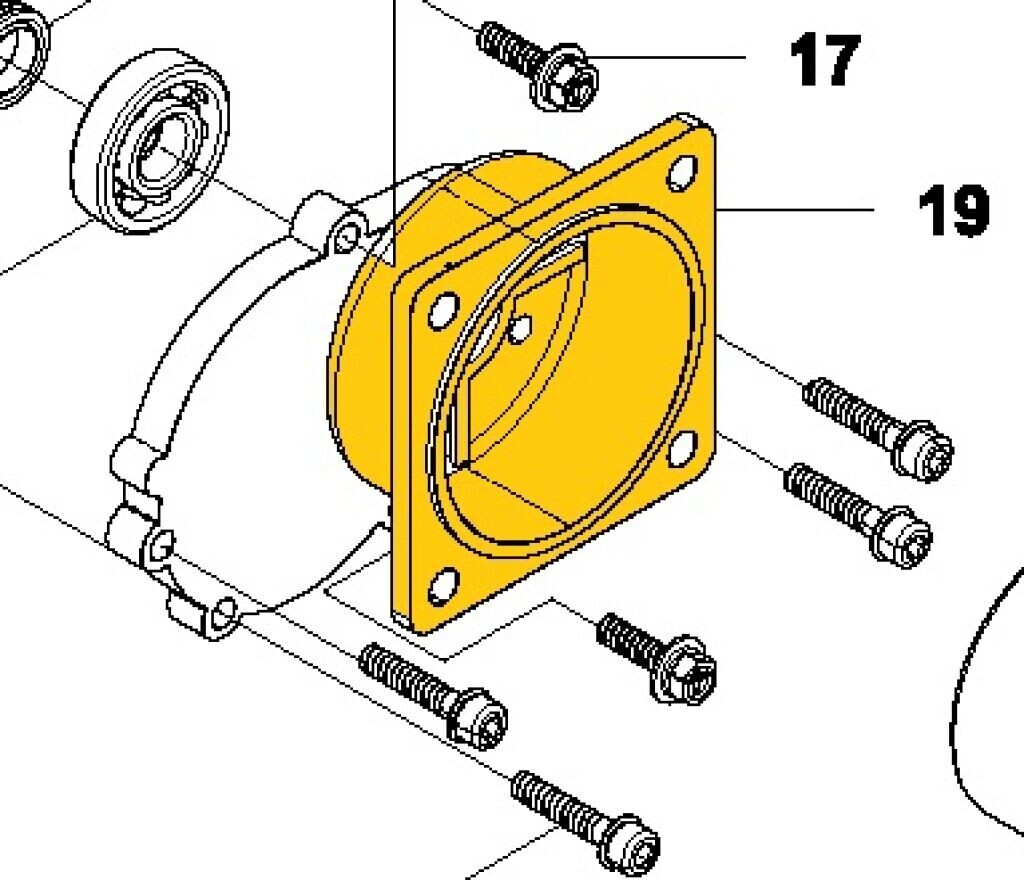 17

19