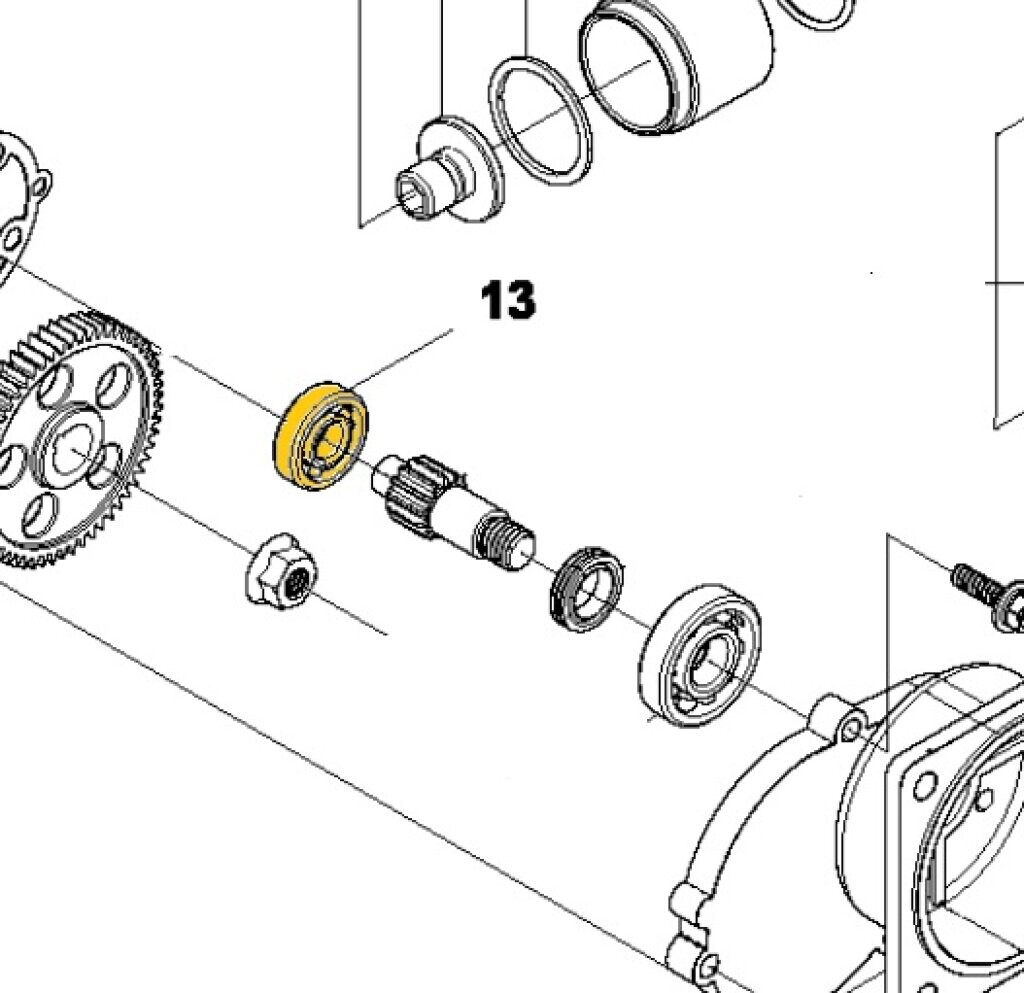 13