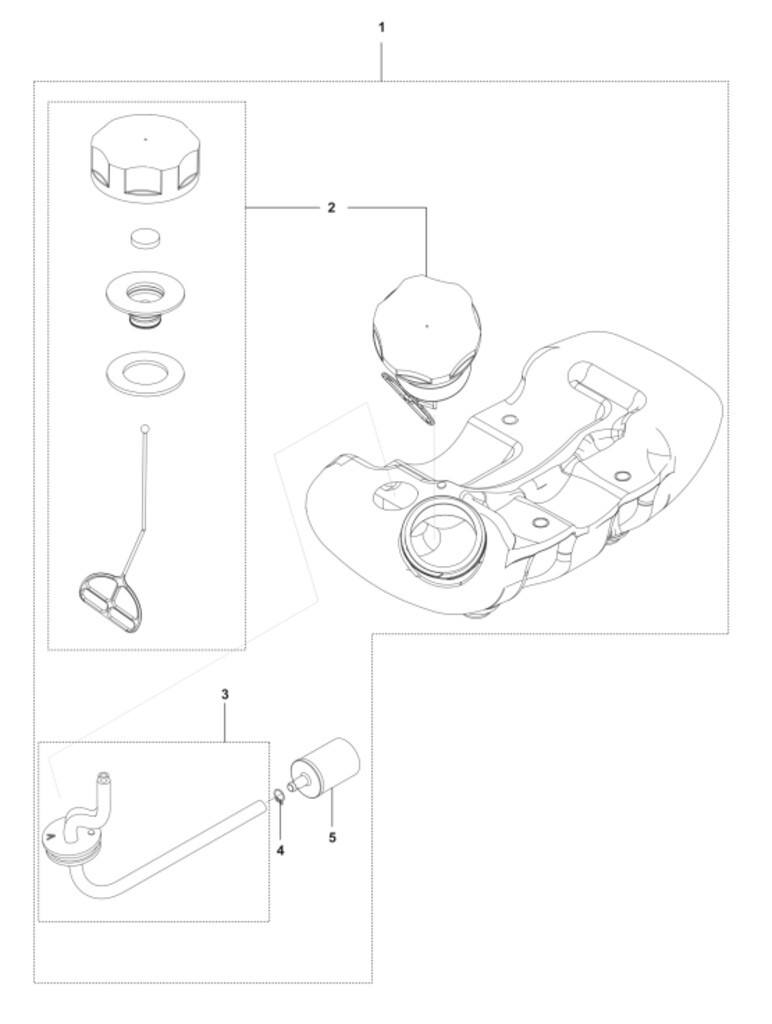 1

2

3

4

5