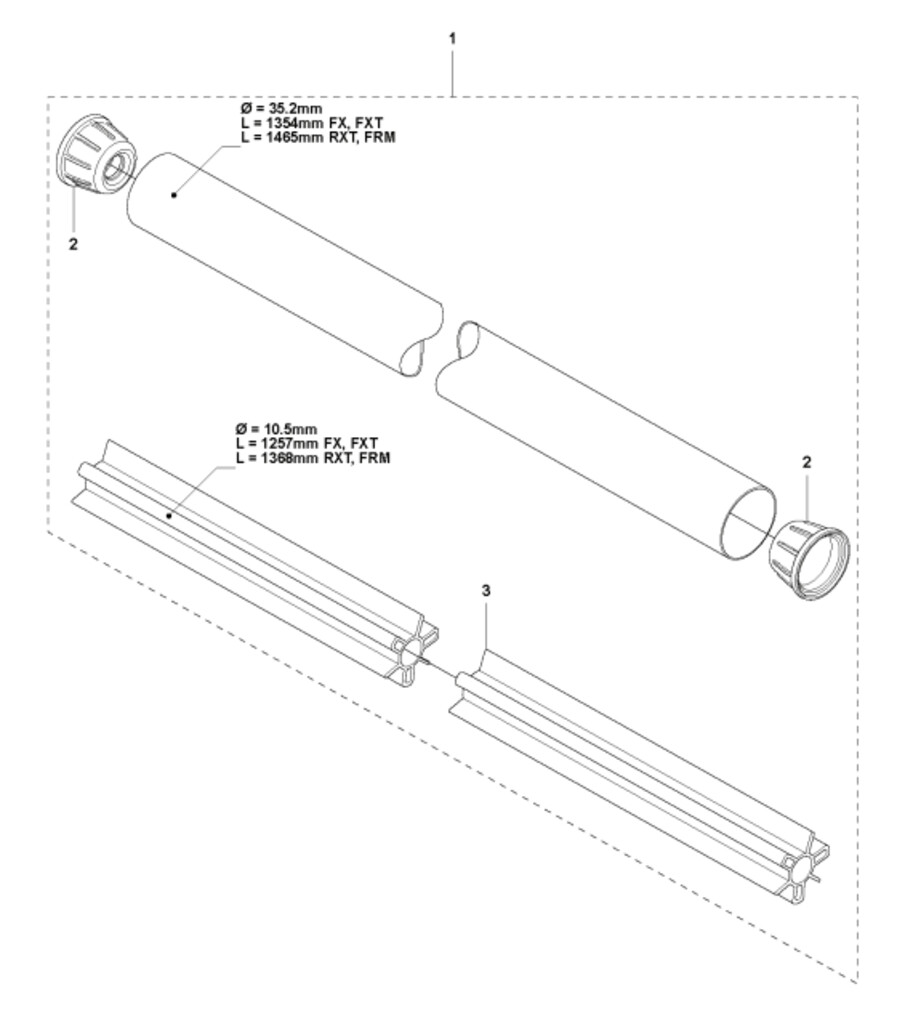 1

Ø = 35.2mm
L = 1354mm FX, FXT
L = 1465mm RXT, FRM

2

Ø = 10.5mm
L = 1257mm FX, FXT
L = 1368mm RXT, FRM

2

3