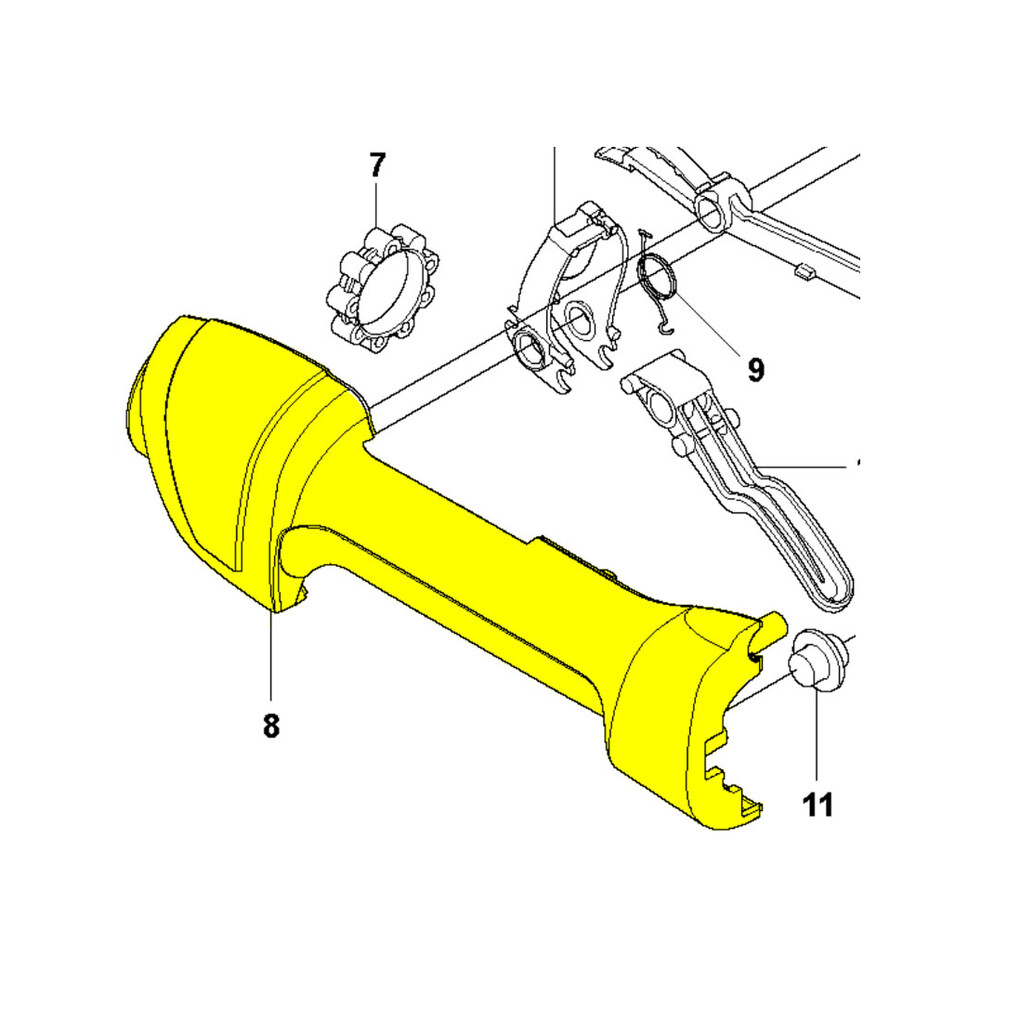 7
9
8
11