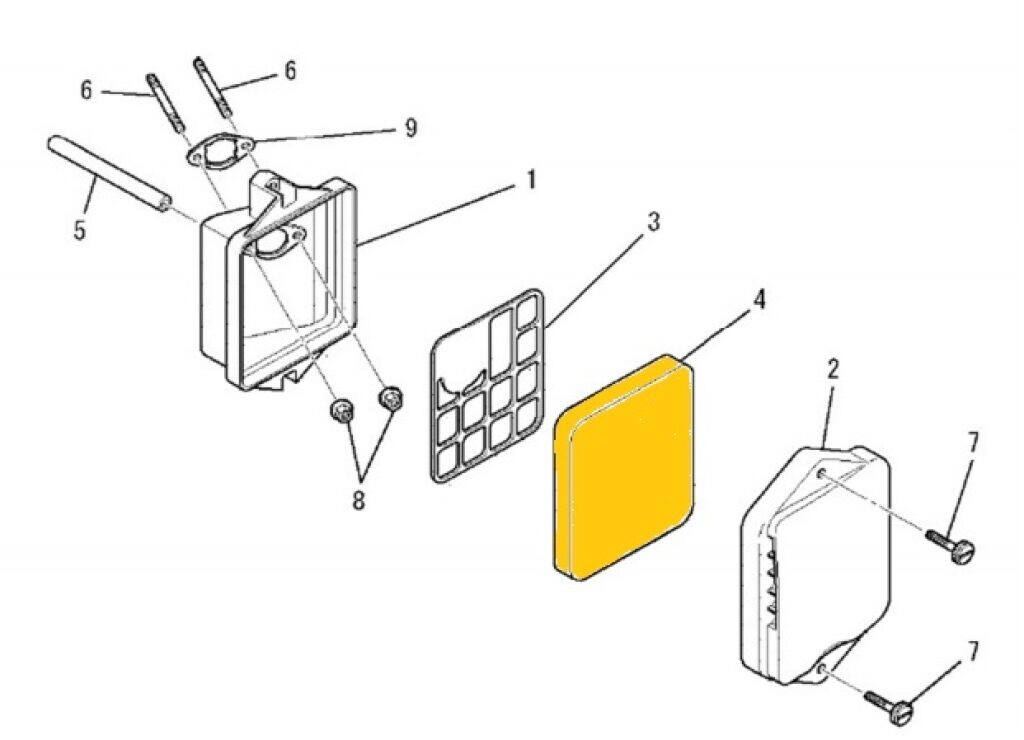 6
6
9
5
1
3
4
2
8
7
7