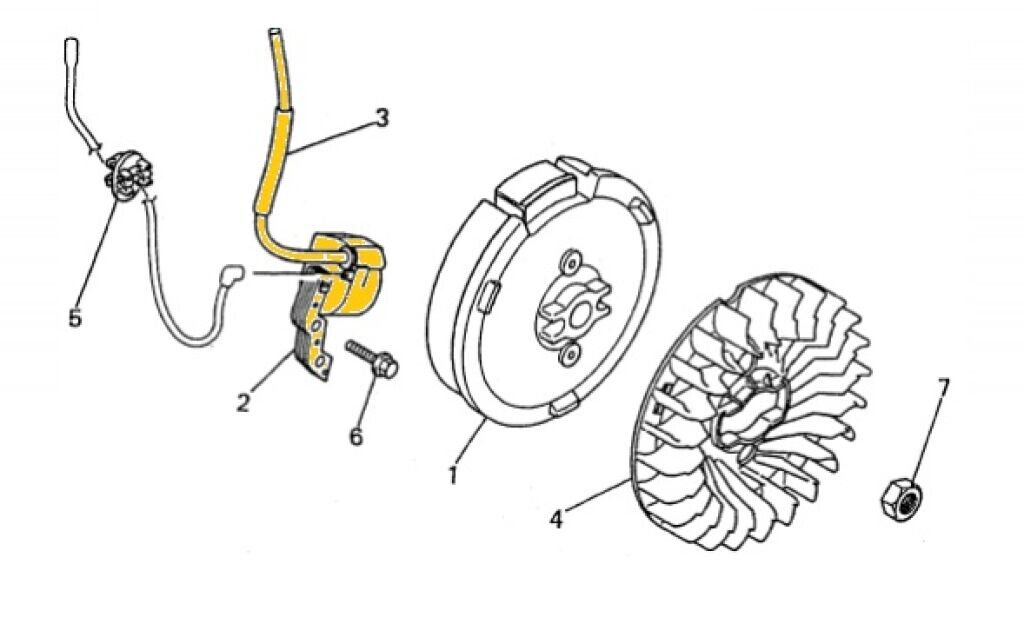 3
5
2
6
1
4
7