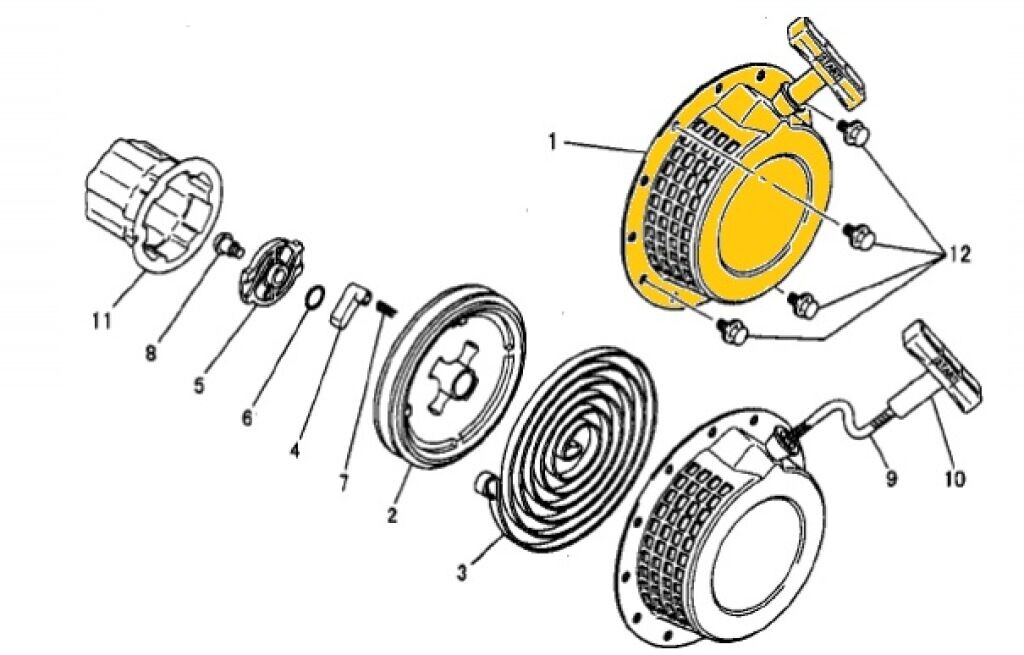 1
12
11
8
5
6
4
7
2
3
9
10