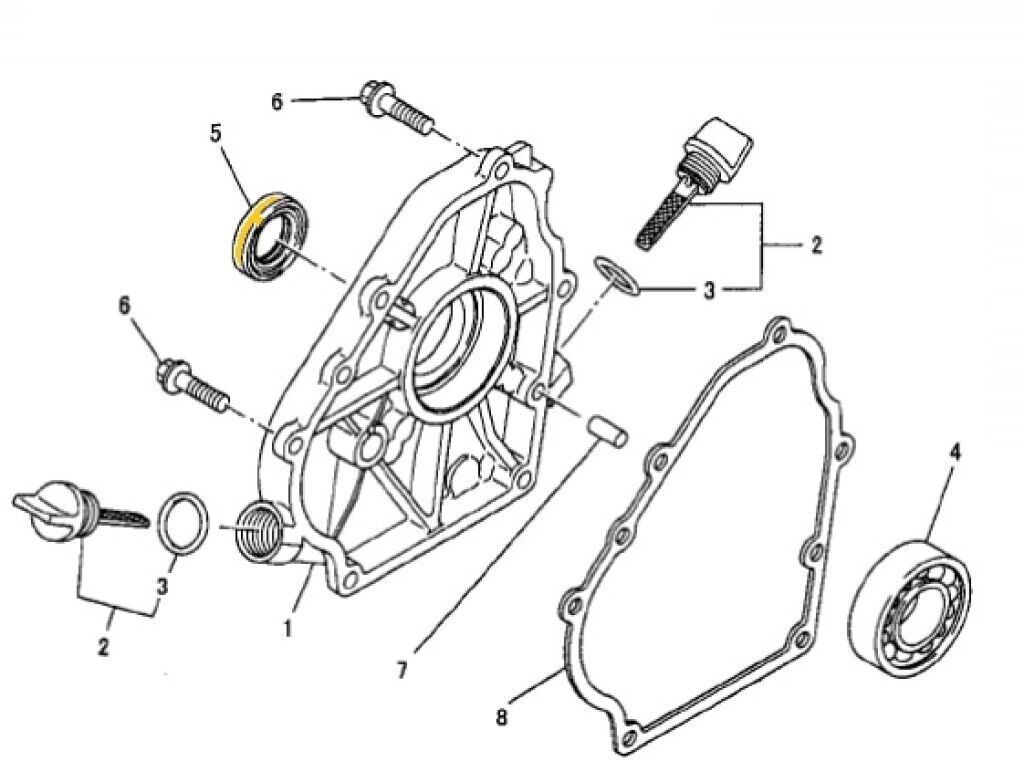 6
5
2
3
6
4
3
2
1
7
8