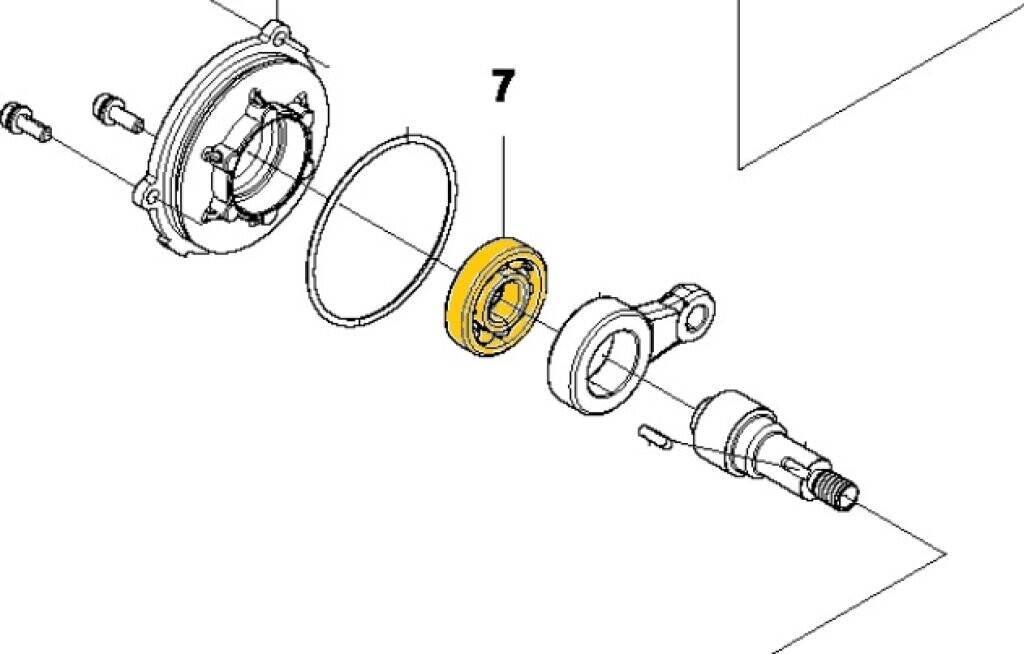 7