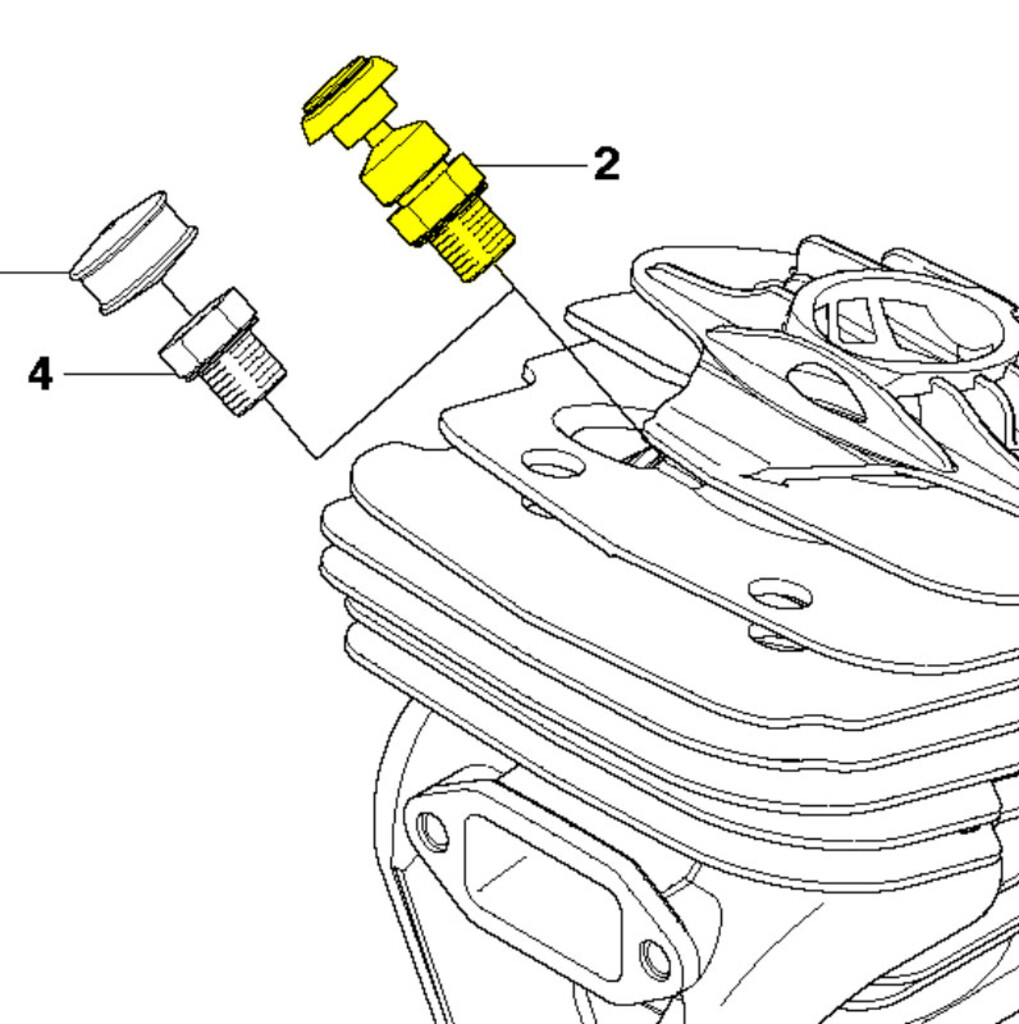 2

4