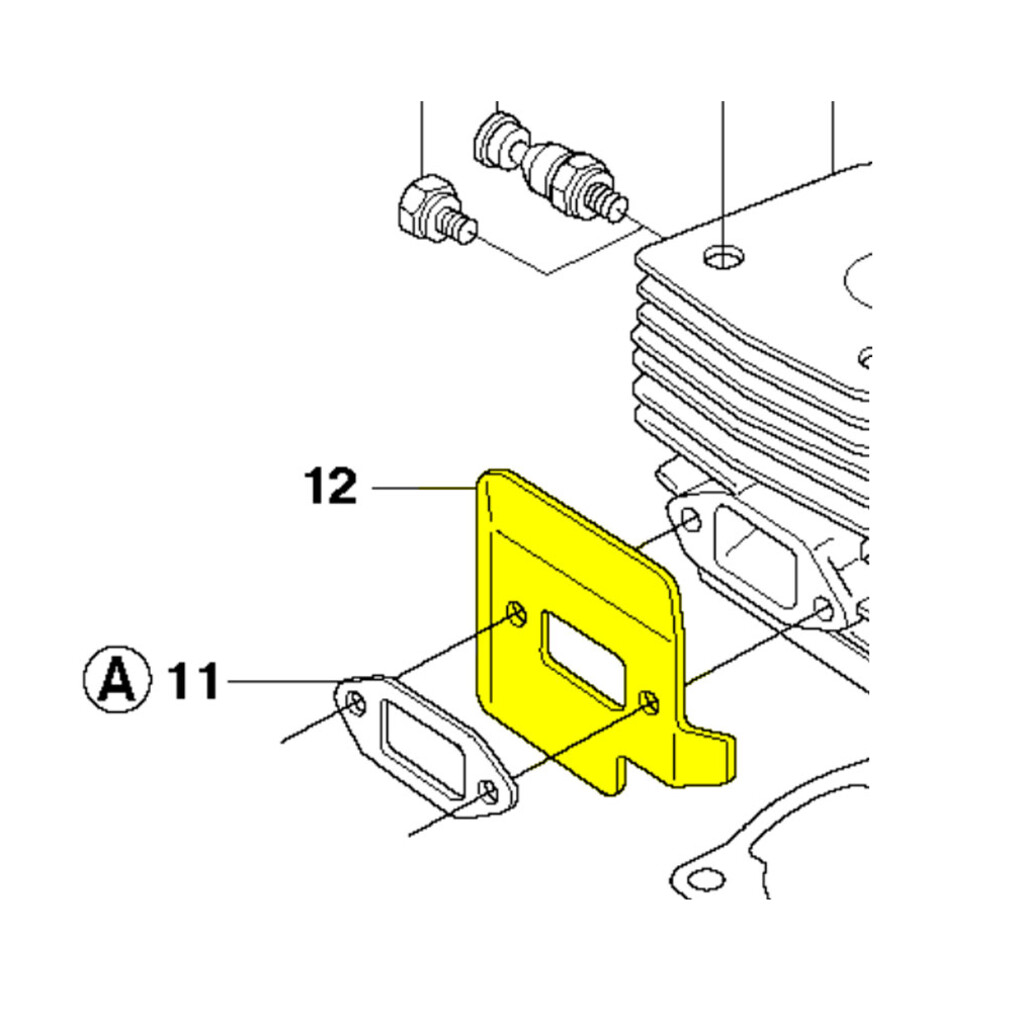 12

A 11